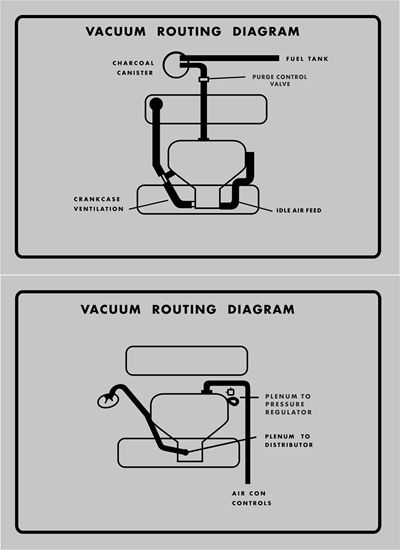 VACUUM ROUTING DIAGRAM

CHARCOAL CANISTER

FUEL TANK

PURGE CONTROL VALVE

CRANKCASE VENTILATION

IDLE AIR FEED

VACUUM ROUTING DIAGRAM

PLENUM TO PRESSURE REGULATOR

PLENUM TO DISTRIBUTOR

AIR CON CONTROLS